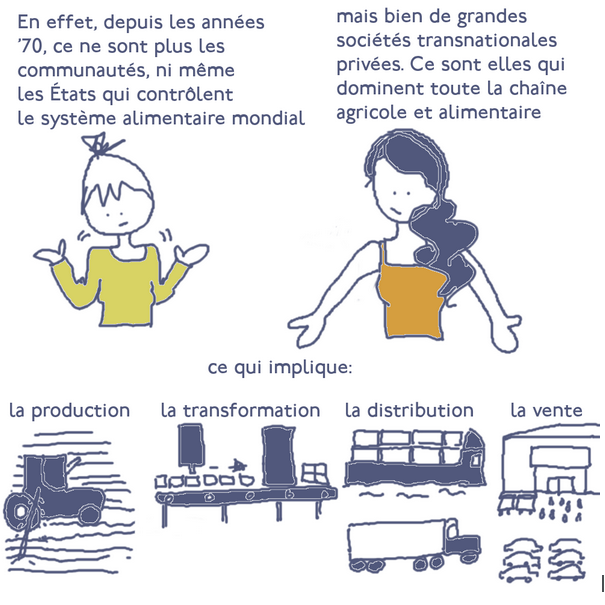 En effet, depuis les années '70, ce ne sont plus les communautés, ni même les États qui contrôlent le système alimentaire mondial

mais bien de grandes sociétés transnationales privées. Ce sont elles qui dominent toute la chaîne agricole et alimentaire

ce qui implique:

la production

la transformation

la distribution

la vente